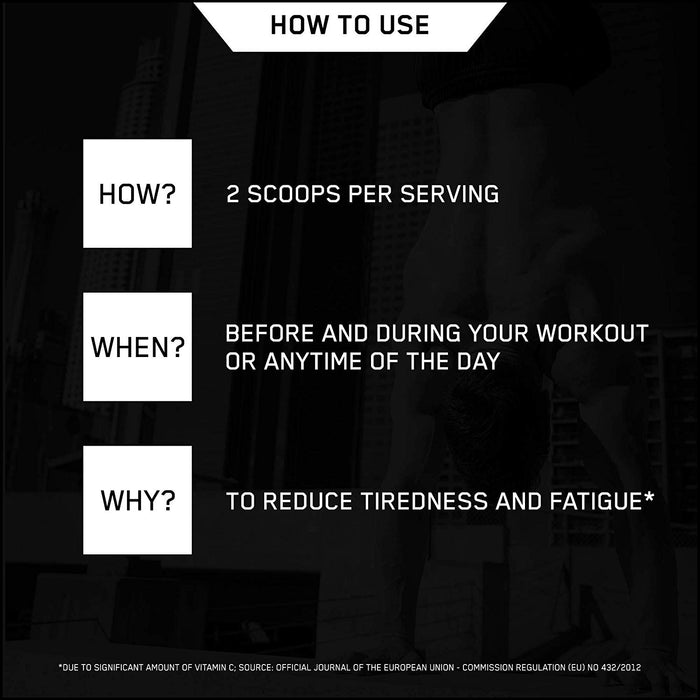 HOW TO USE

HOW?
2 SCOOPS PER SERVING

WHEN?
BEFORE AND DURING YOUR WORKOUT OR ANYTIME OF THE DAY

WHY?
TO REDUCE TIREDNESS AND FATIGUE*

*DUE TO SIGNIFICANT AMOUNT OF VITAMIN C; SOURCE: OFFICIAL JOURNAL OF THE EUROPEAN UNION - COMMISSION REGULATION (EU) NO 432/2012