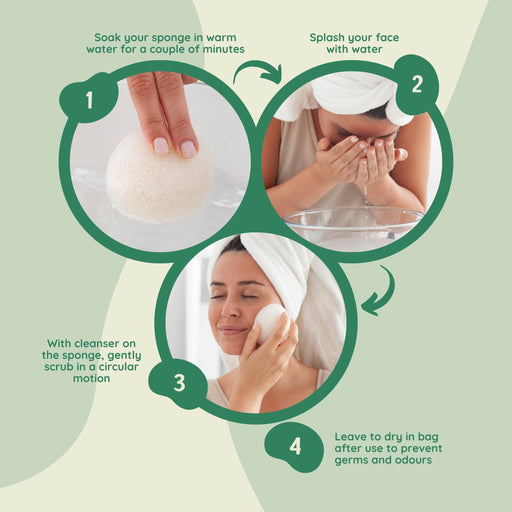 Soak your sponge in warm water for a couple of minutes

1

Splash your face with water

2

With cleanser on the sponge, gently scrub in a circular motion

3

4

Leave to dry in bag after use to prevent germs and odours