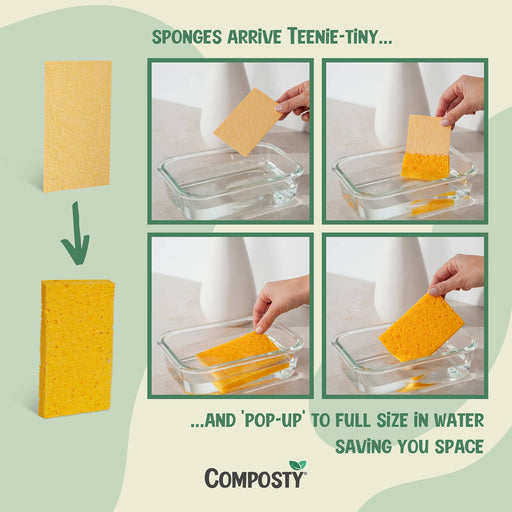 SPONGES ARRIVE TEENIE-TINY...

...AND 'POP-UP' TO FULL SIZE IN WATER SAVING YOU SPACE

COMPOSTY