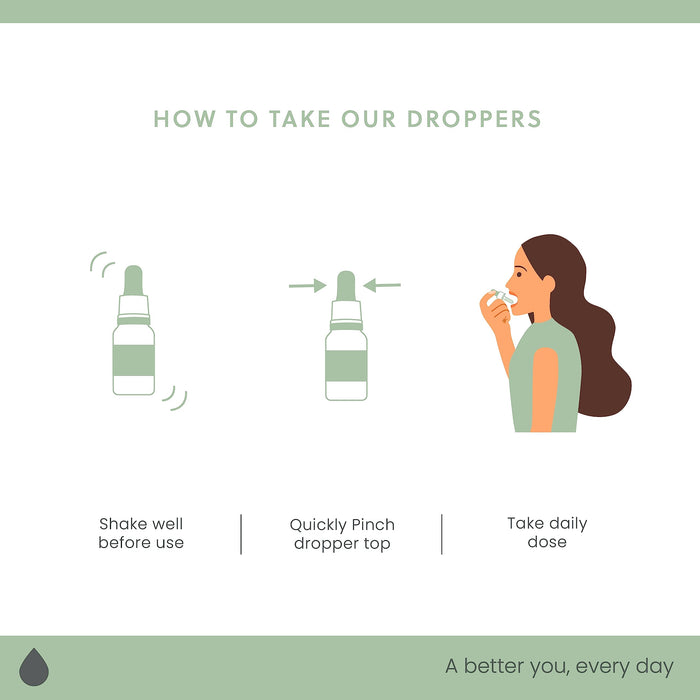 HOW TO TAKE OUR DROPPERS

Shake well before use

Quickly Pinch dropper top

Take daily dose

A better you, every day