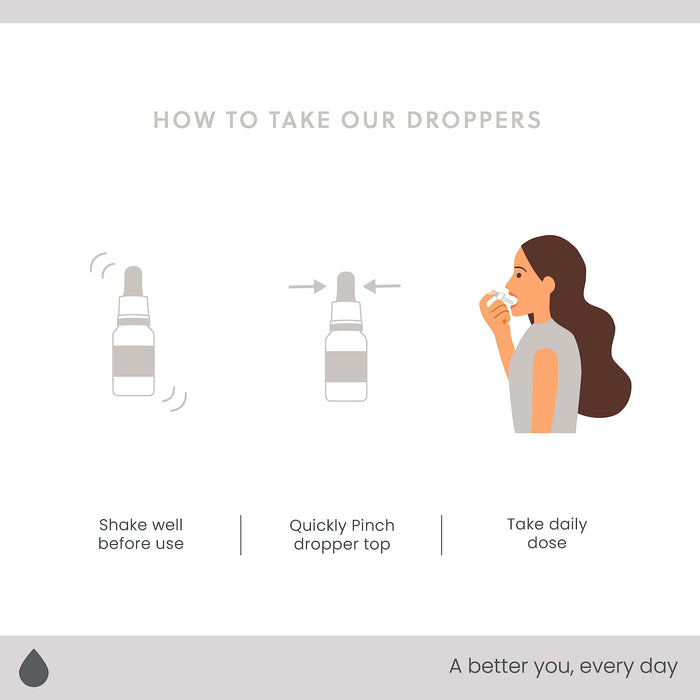 HOW TO TAKE OUR DROPPERS

Shake well before use

Quickly Pinch dropper top

Take daily dose

A better you, every day