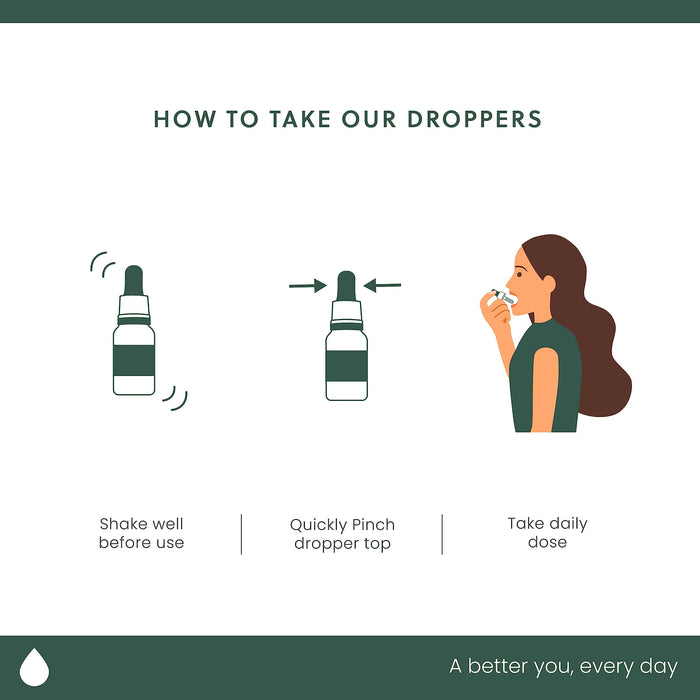 HOW TO TAKE OUR DROPPERS

Shake well before use

Quickly Pinch dropper top

Take daily dose

A better you, every day