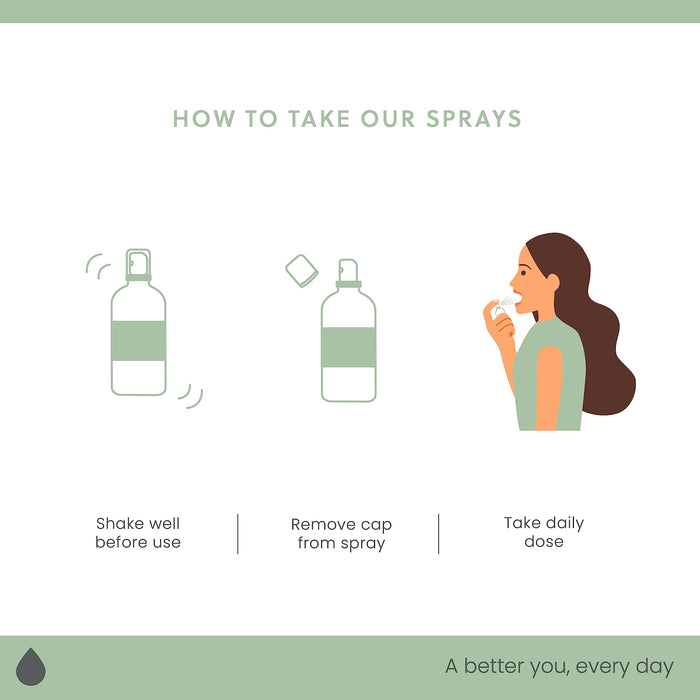 HOW TO TAKE OUR SPRAYS

Shake well before use

Remove cap from spray

Take daily dose

A better you, every day