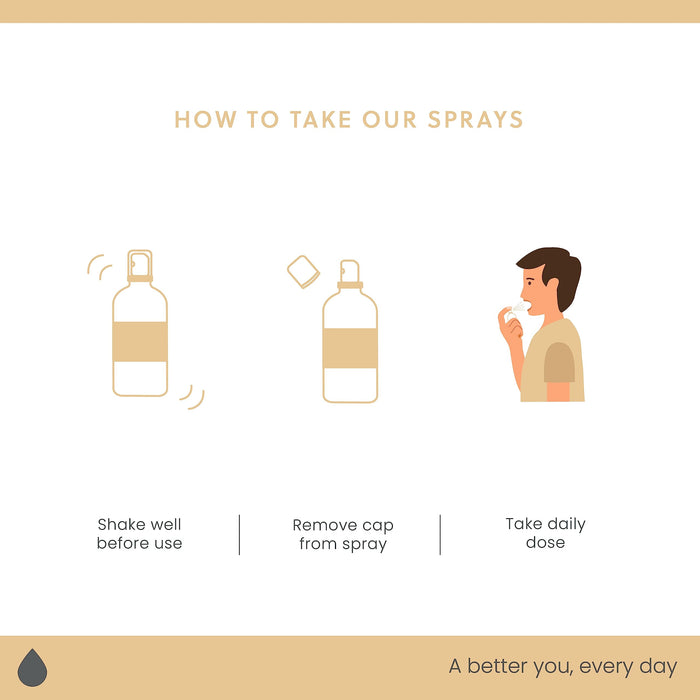 HOW TO TAKE OUR SPRAYS

Shake well before use

Remove cap from spray

Take daily dose

A better you, every day